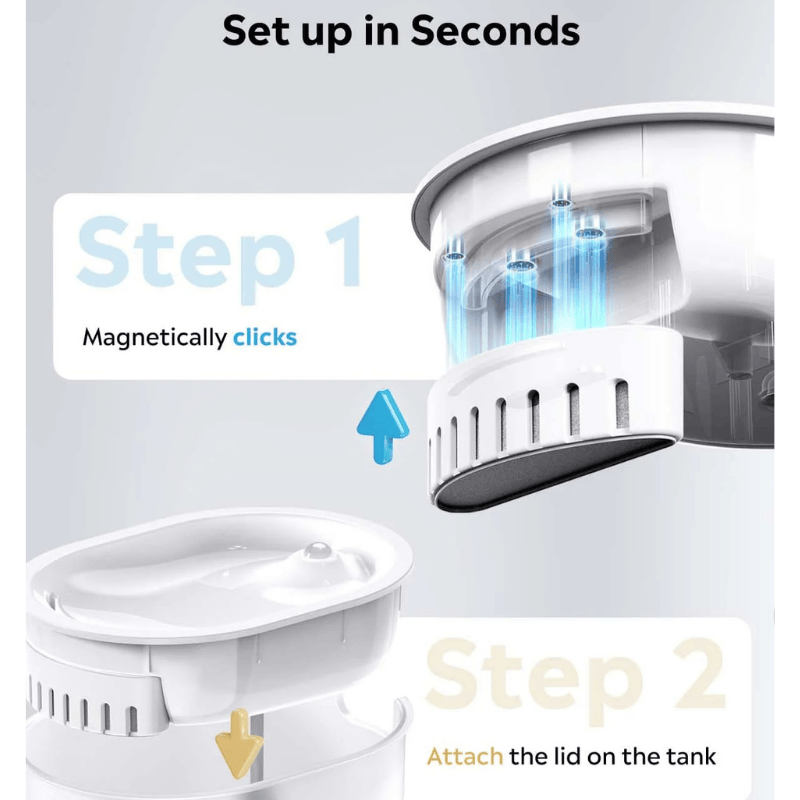 Set up in Seconds

Step 1

Magnetically clicks

Step 2

Attach the lid on the tank