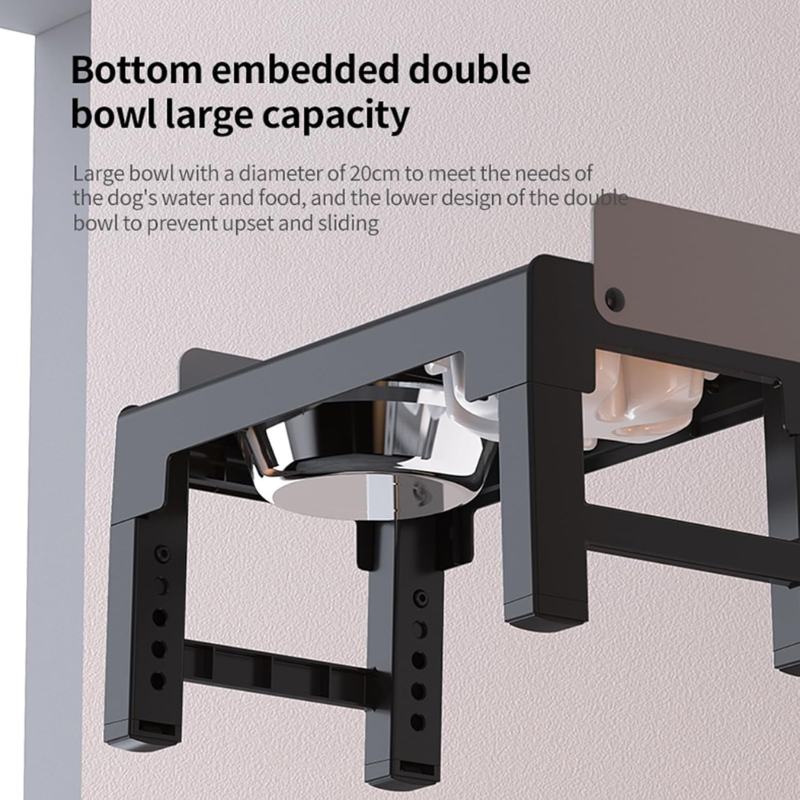 Bottom embedded double bowl large capacity

Large bowl with a diameter of 20cm to meet the needs of the dog's water and food, and the lower design of the double bowl to prevent upset and sliding