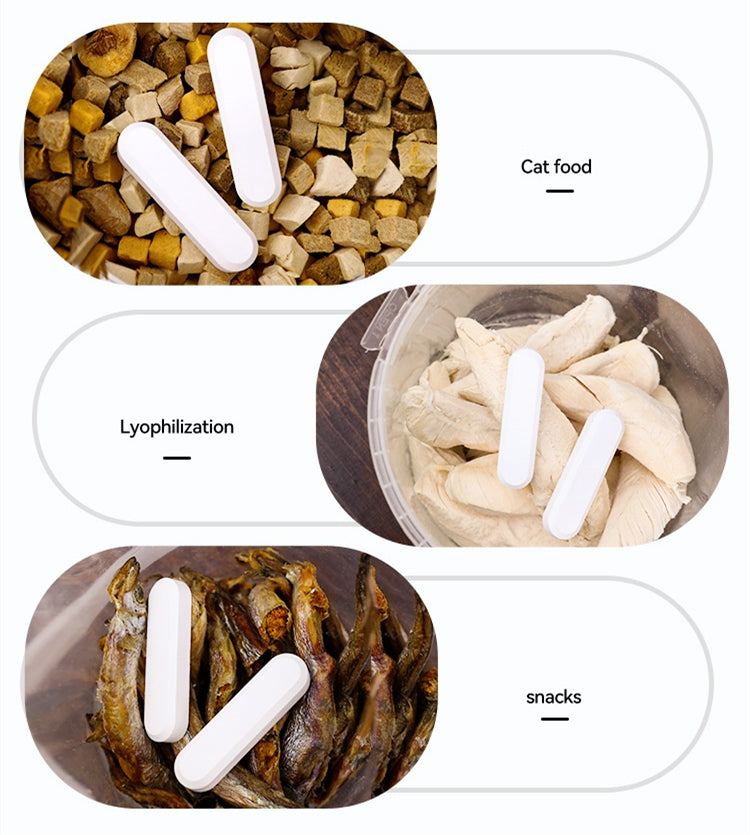 Cat food

Lyophilization

snacks