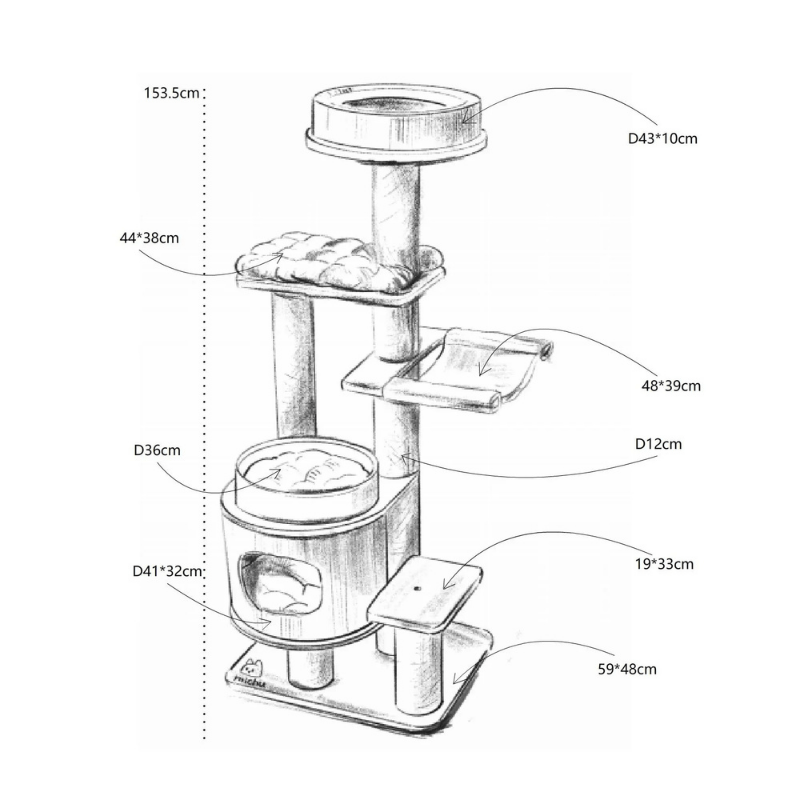 153.5cm

D43*10cm

44*38cm

48*39cm

D36cm

D12cm

D41*32cm

19*33cm

59*48cm

michu