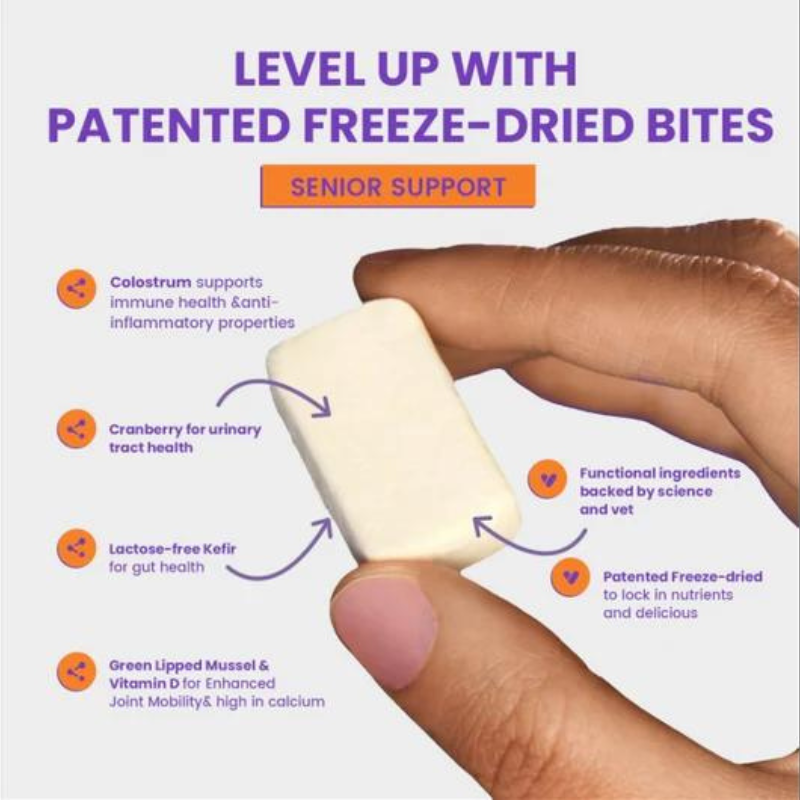 LEVEL UP WITH PATENTED FREEZE-DRIED BITES

SENIOR SUPPORT

Colostrum supports immune health &anti-inflammatory properties

Cranberry for urinary tract health

Lactose-free Kefir for gut health

Green Lipped Mussel & Vitamin D for Enhanced Joint Mobility& high in calcium

Functional ingredients backed by science and vet

Patented Freeze-dried to lock in nutrients and delicious